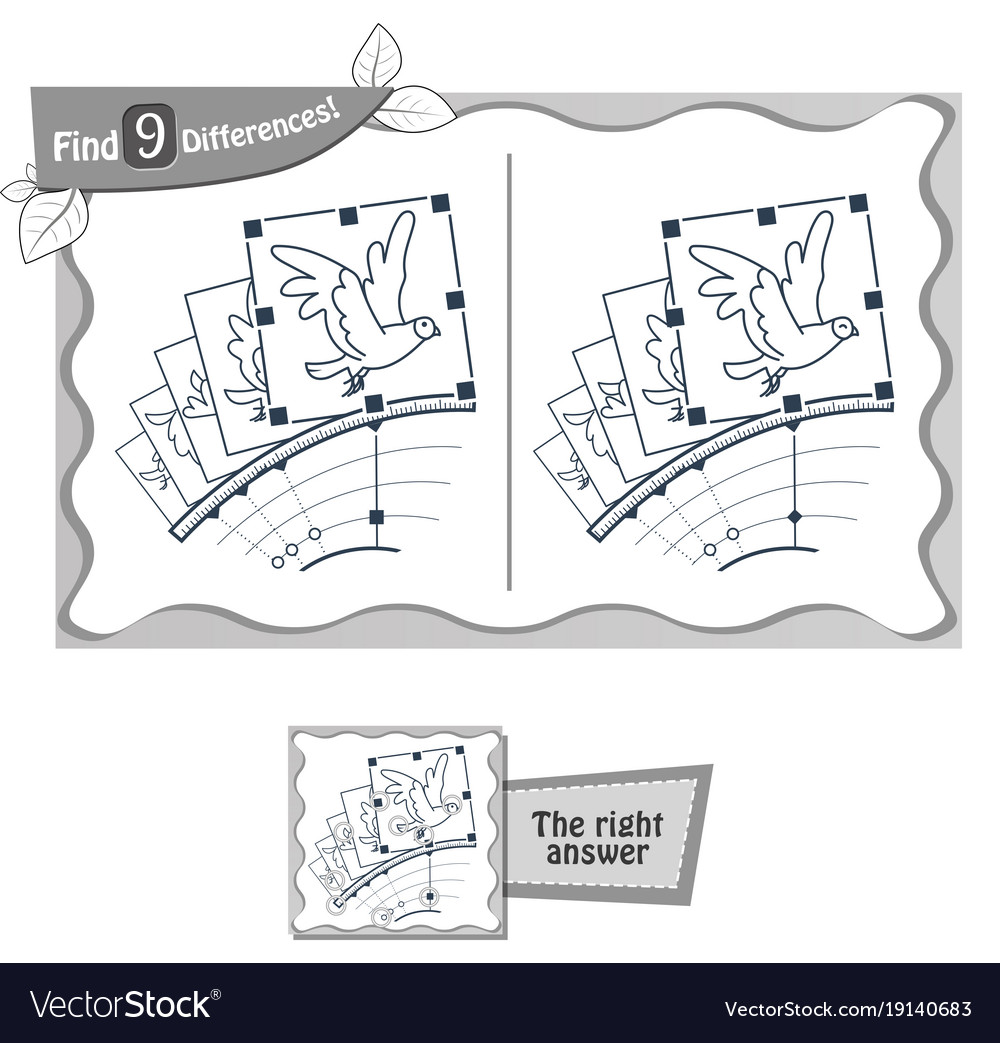 Find 9 Differences!

The right answer

VectorStock®

VectorStock.com/19140683