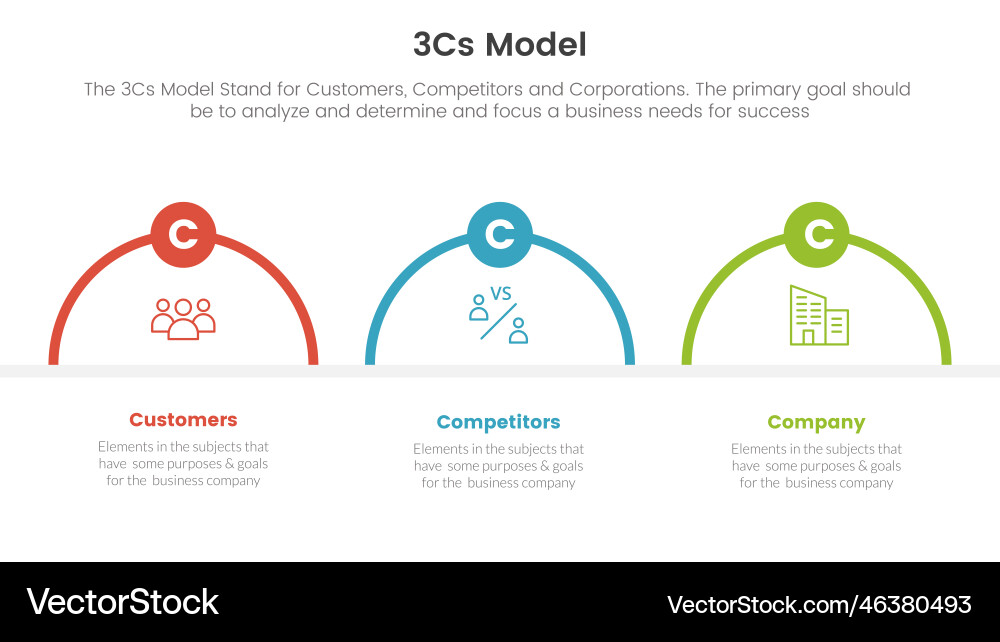 3Cs Model

The 3Cs Model Stand for Customers, Competitors and Corporations. The primary goal should be to analyze and determine and focus a business needs for success

C

C

VS

C

Customers

Elements in the subjects that have some purposes & goals for the business company

Competitors

Elements in the subjects that have some purposes & goals for the business company

Company

Elements in the subjects that have some purposes & goals for the business company

VectorStock

VectorStock.com/46380493