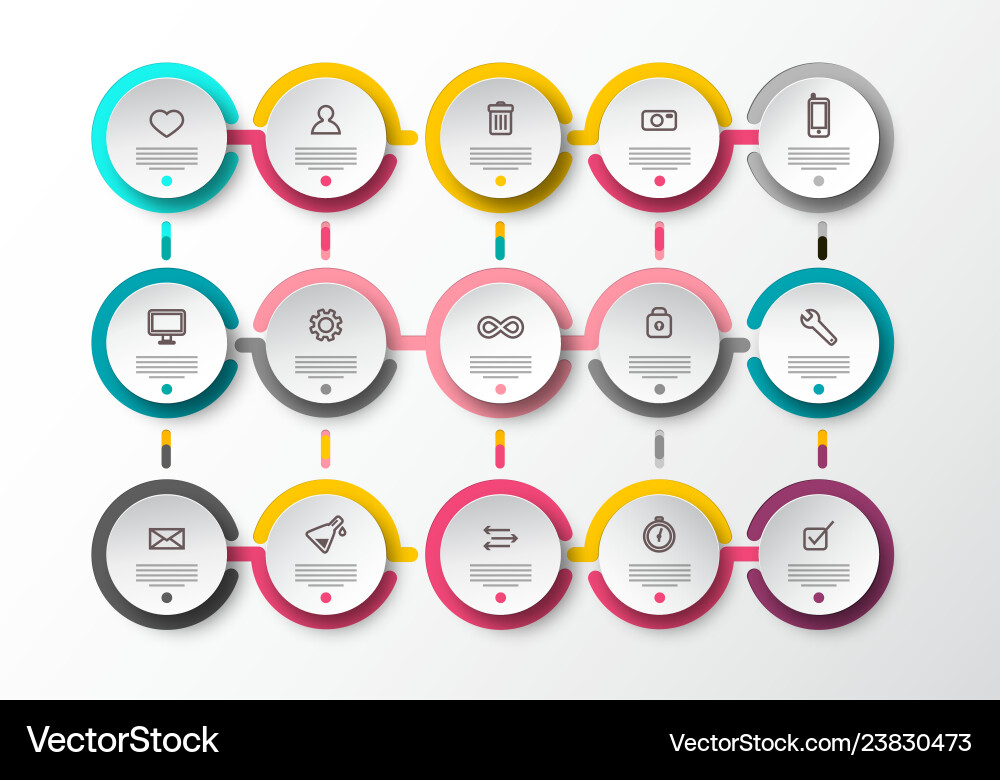 VectorStock

VectorStock.com/23830473