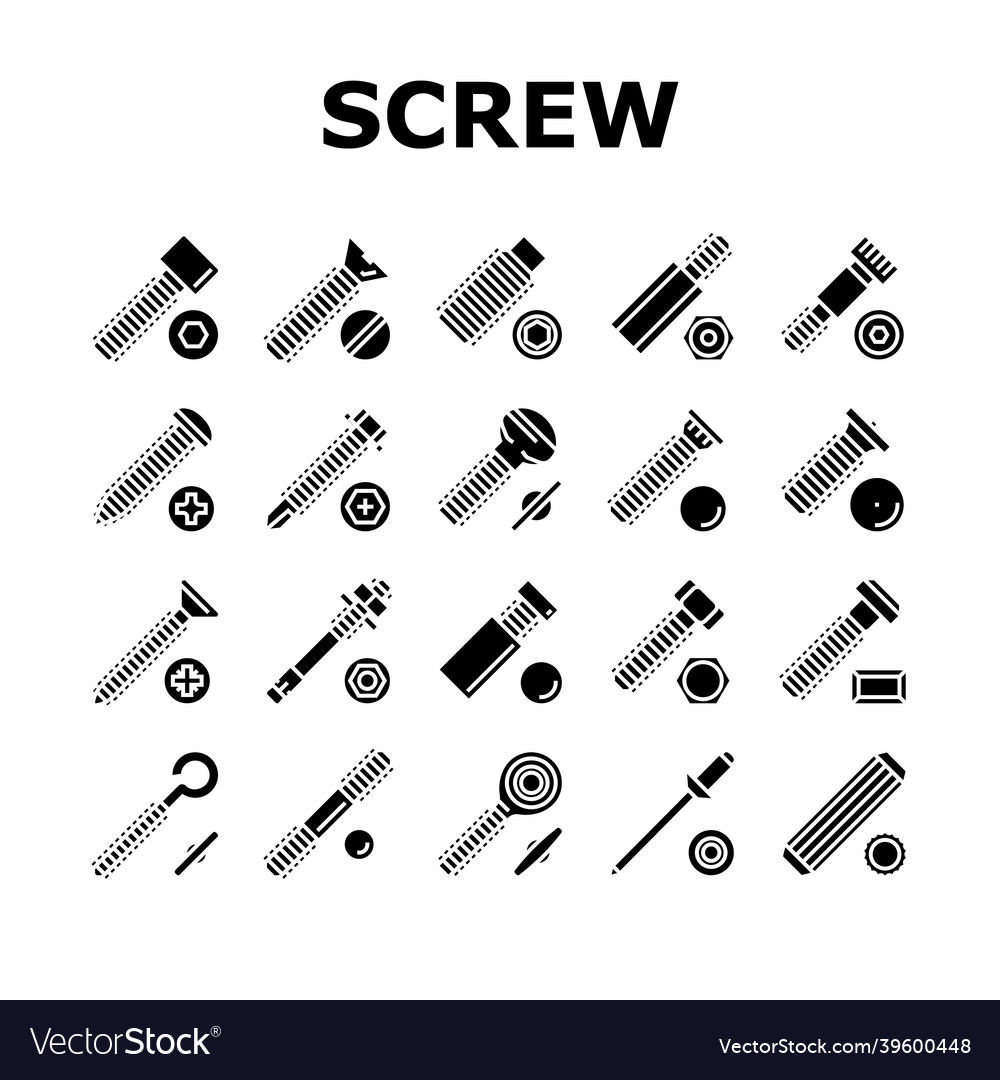 SCREW

VectorStock®

VectorStock.com/39600448