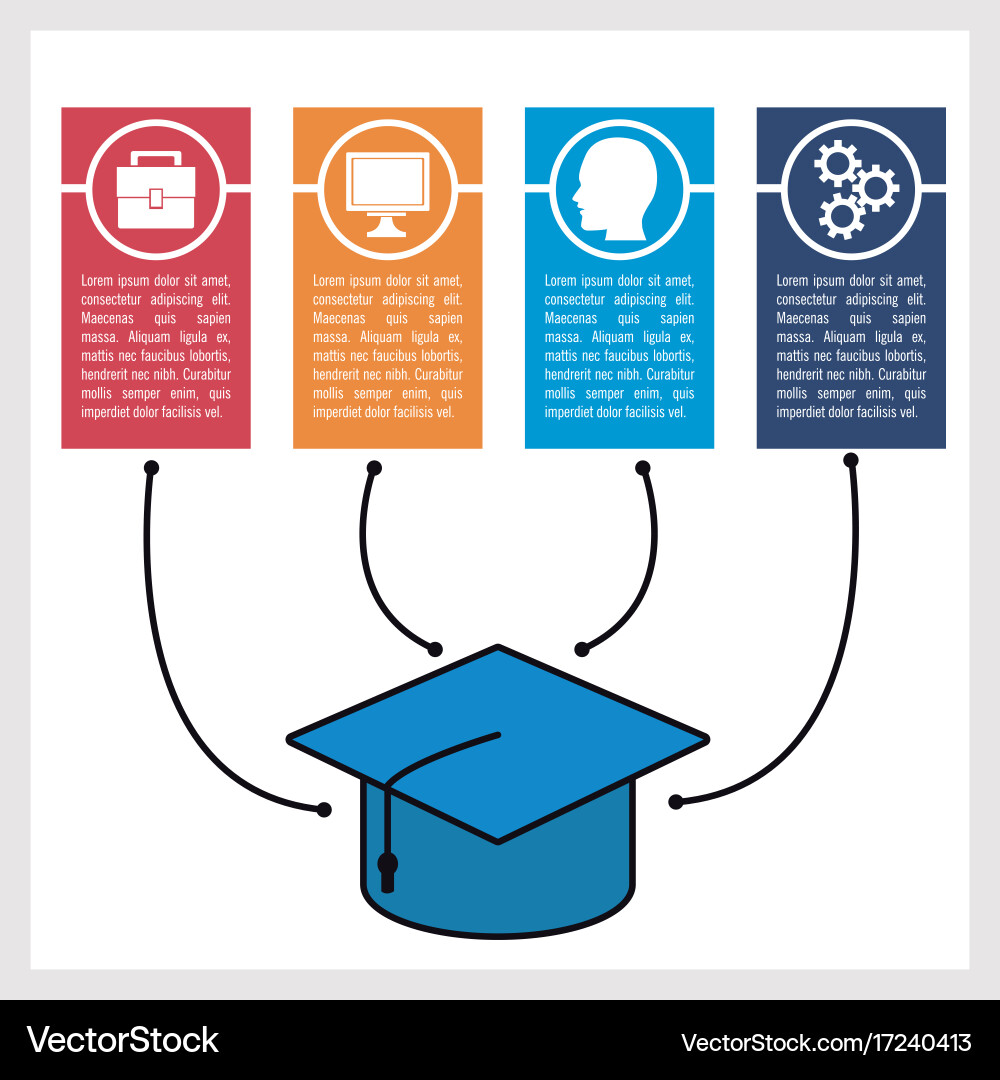 Lorem ipsum dolor sit amet, consectetur adipiscing elit. Maecenas quis sapien massa. Aliquam ligula ex, mattis nec faucibus lobortis, hendrerit nec nibh. Curabitur mollis semper enim, quis imperdiet dolor facilisis vel.

Lorem ipsum dolor sit amet, consectetur adipiscing elit. Maecenas quis sapien massa. Aliquam ligula ex, mattis nec faucibus lobortis, hendrerit nec nibh. Curabitur mollis semper enim, quis imperdiet dolor facilisis vel.

Lorem ipsum dolor sit amet, consectetur adipiscing elit. Maecenas quis sapien massa. Aliquam ligula ex, mattis nec faucibus lobortis, hendrerit nec nibh. Curabitur mollis semper enim, quis imperdiet dolor facilisis vel.

Lorem ipsum dolor sit amet, consectetur adipiscing elit. Maecenas quis sapien massa. Aliquam ligula ex, mattis nec faucibus lobortis, hendrerit nec nibh. Curabitur mollis semper enim, quis imperdiet dolor facilisis vel.

VectorStock

VectorStock.com/17240413