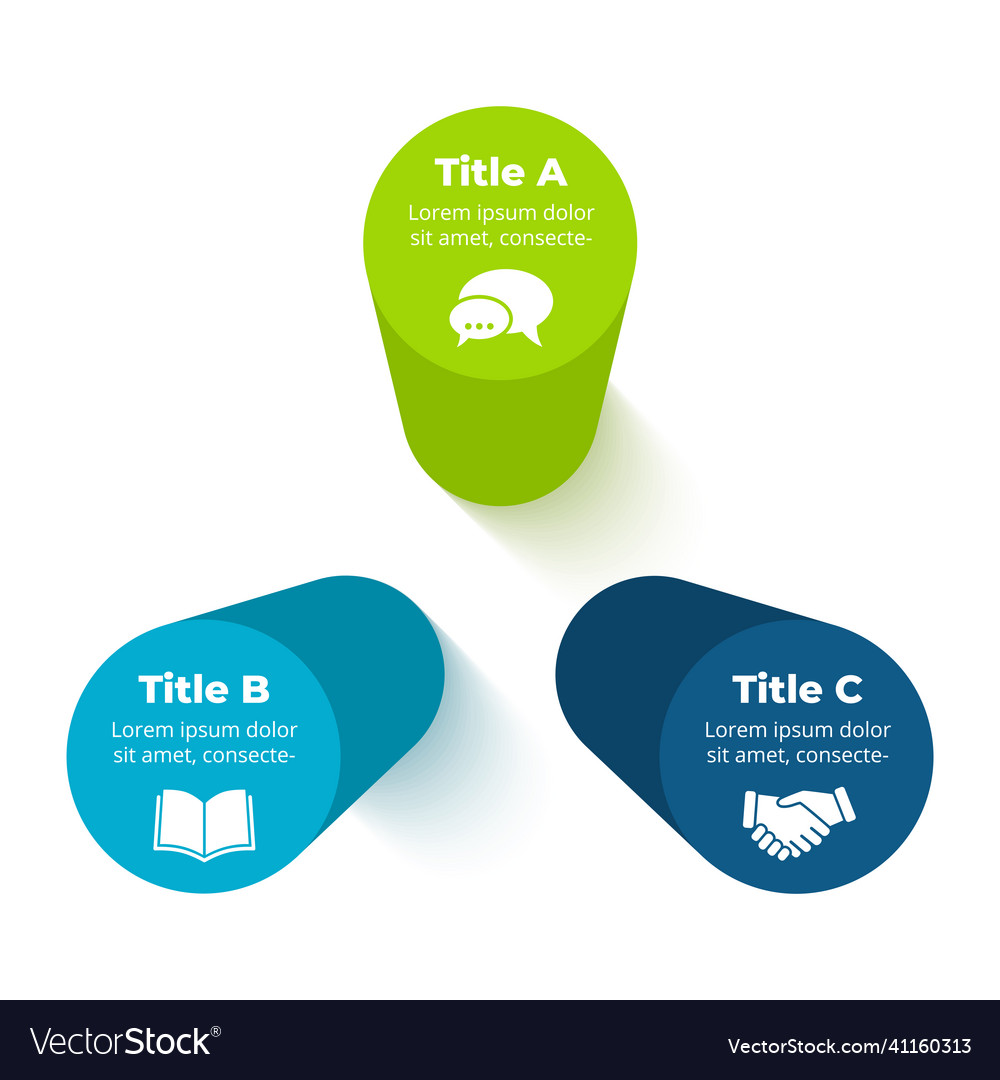 Title A
Lorem ipsum dolor sit amet, consecte-

Title B
Lorem ipsum dolor sit amet, consecte-

Title C
Lorem ipsum dolor sit amet, consecte-

VectorStock®

VectorStock.com/41160313