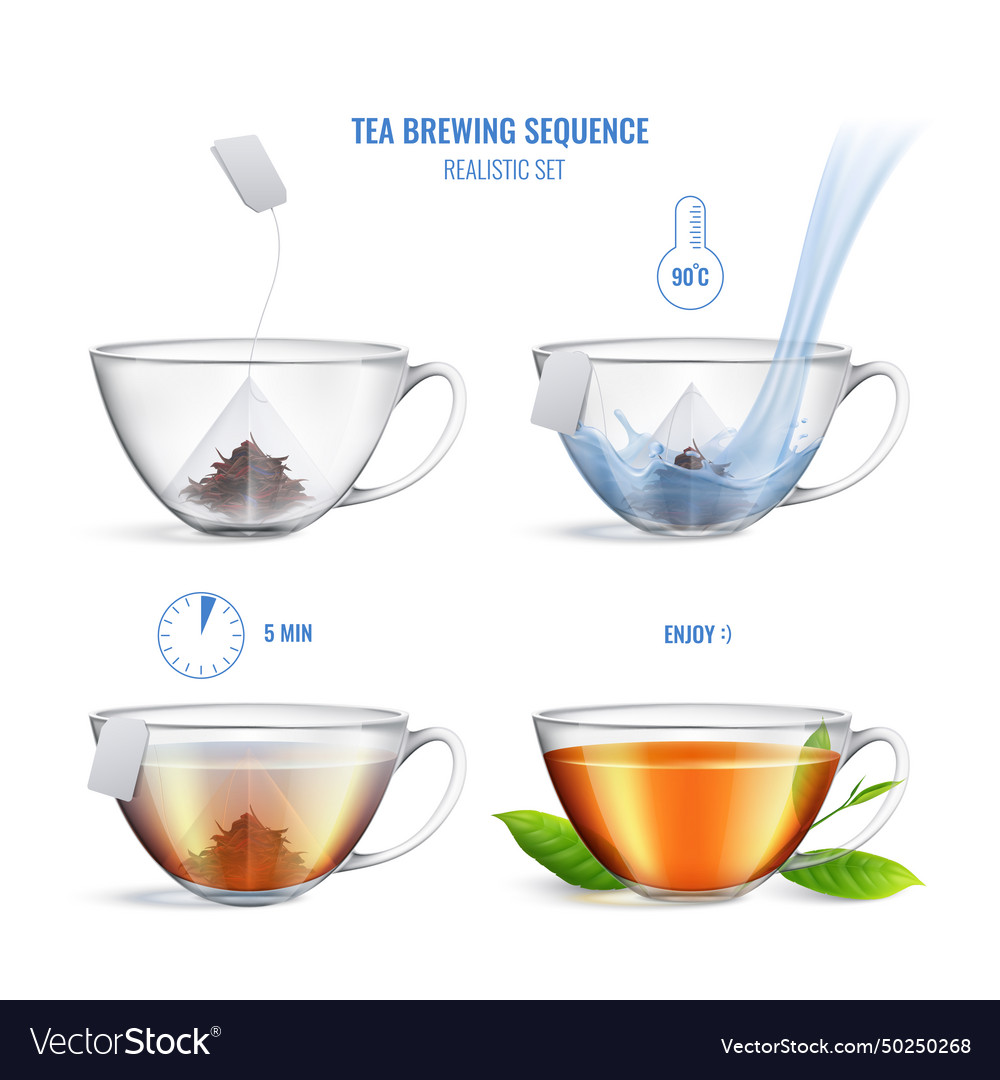 TEA BREWING SEQUENCE
REALISTIC SET

90°C

5 MIN

ENJOY :)

VectorStock®

VectorStock.com/50250268