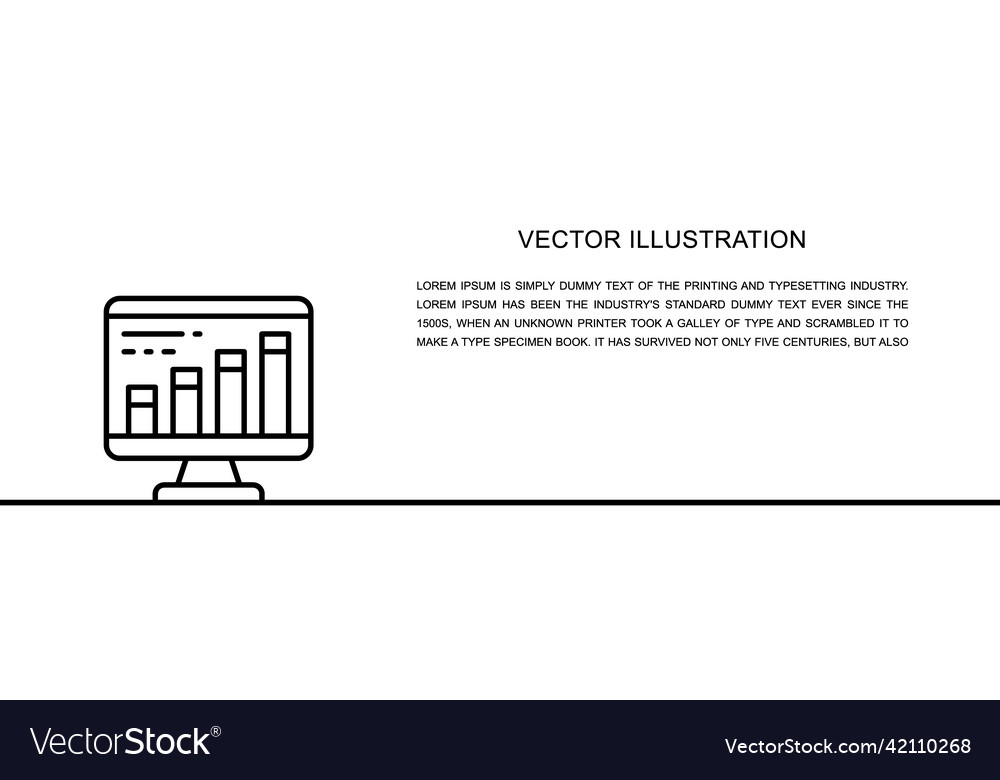 VECTOR ILLUSTRATION

LOREM IPSUM IS SIMPLY DUMMY TEXT OF THE PRINTING AND TYPESETTING INDUSTRY. LOREM IPSUM HAS BEEN THE INDUSTRY'S STANDARD DUMMY TEXT EVER SINCE THE 1500S, WHEN AN UNKNOWN PRINTER TOOK A GALLEY OF TYPE AND SCRAMBLED IT TO MAKE A TYPE SPECIMEN BOOK. IT HAS SURVIVED NOT ONLY FIVE CENTURIES, BUT ALSO

VectorStock®

VectorStock.com/42110268