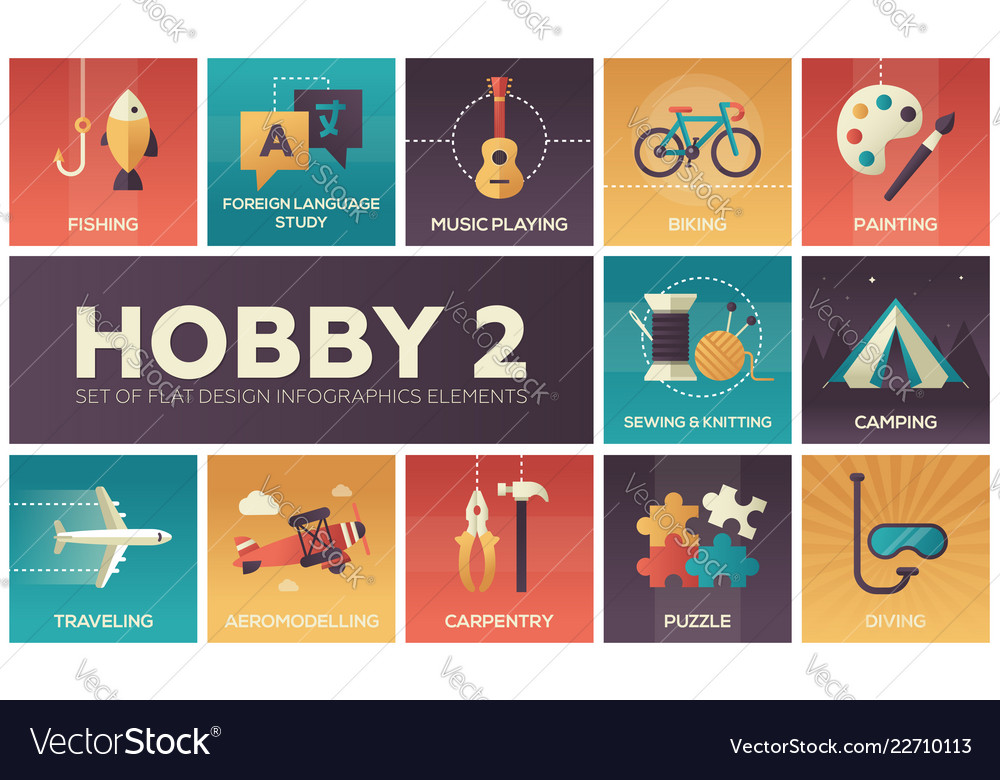 FISHING

A 文

FOREIGN LANGUAGE STUDY

MUSIC PLAYING

BIKING

PAINTING

HOBBY 2

SET OF FLAT DESIGN INFOGRAPHICS ELEMENTS

SEWING & KNITTING

CAMPING

TRAVELING

AEROMODELLING

CARPENTRY

PUZZLE

DIVING

VectorStock®

VectorStock.com/22710113