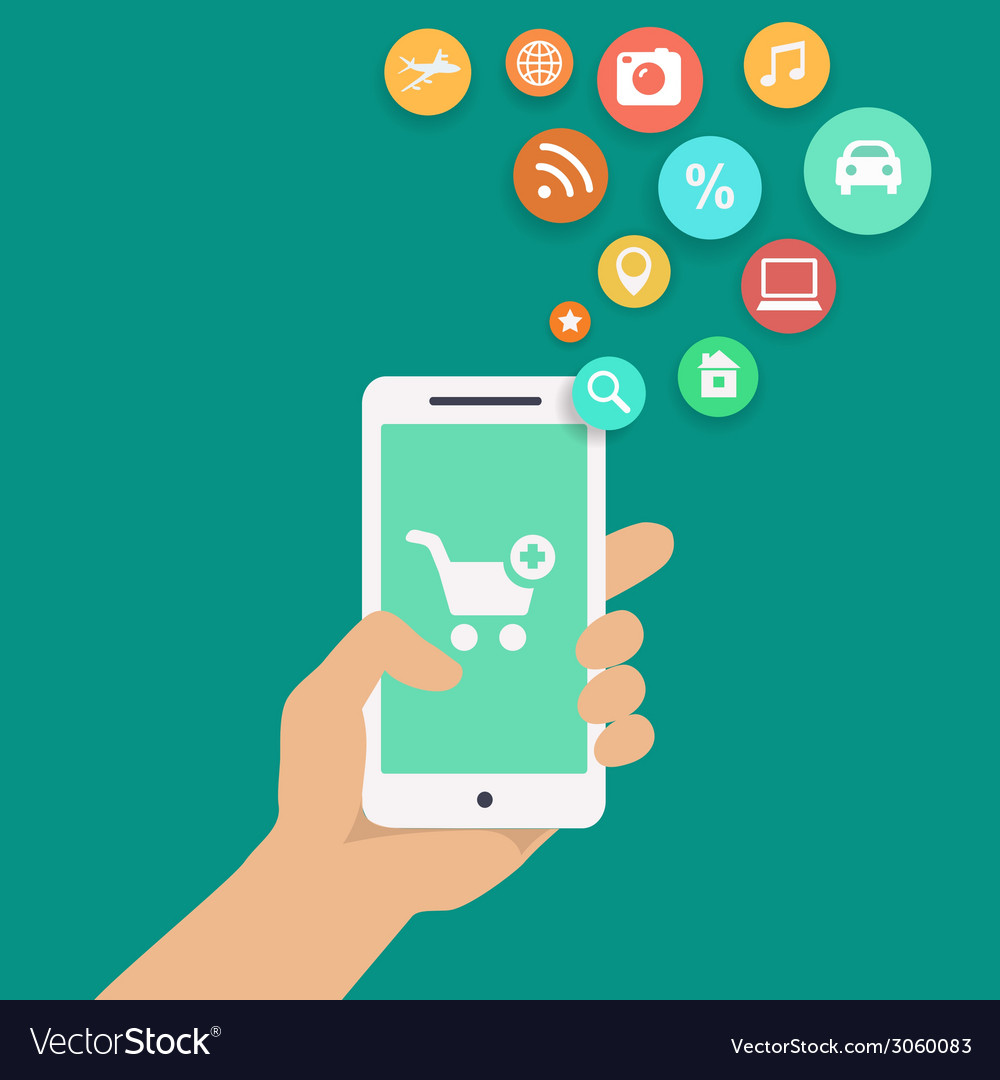 %

VectorStock®

VectorStock.com/3060083