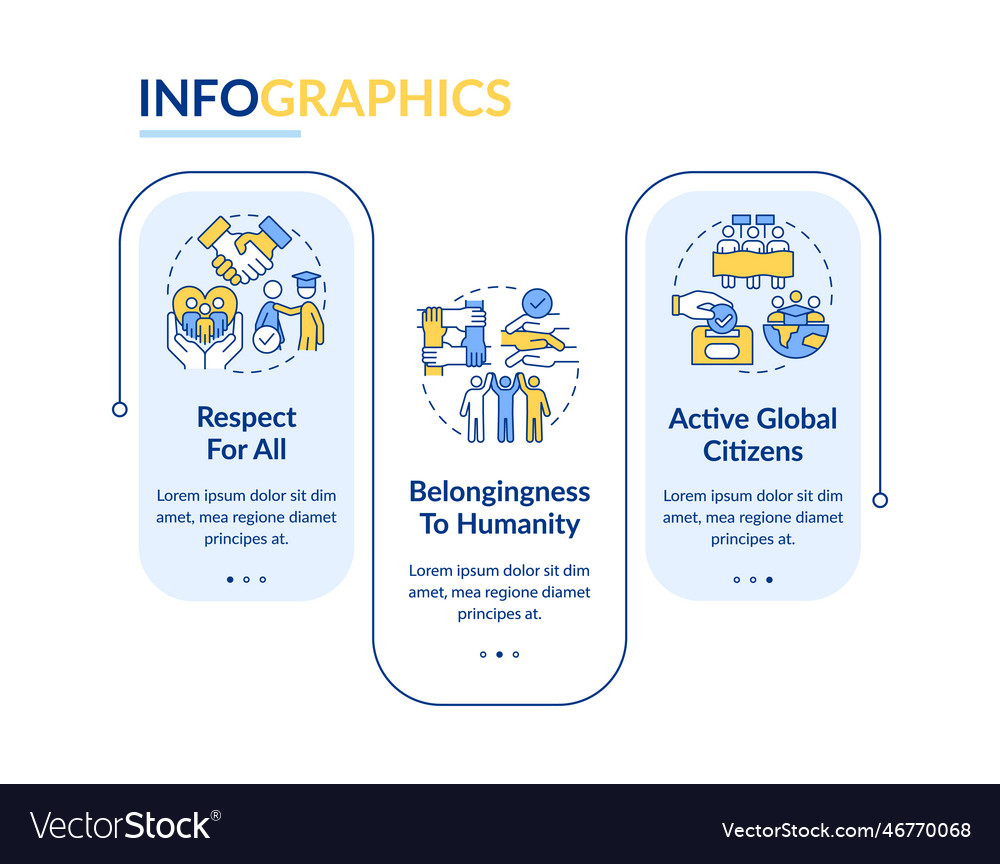 INFOGRAPHICS

Respect For All

Lorem ipsum dolor sit dim amet, mea regione diamet principes at.

Belongingness To Humanity

Lorem ipsum dolor sit dim amet, mea regione diamet principes at.

Active Global Citizens

Lorem ipsum dolor sit dim amet, mea regione diamet principes at.

VectorStock®

VectorStock.com/46770068