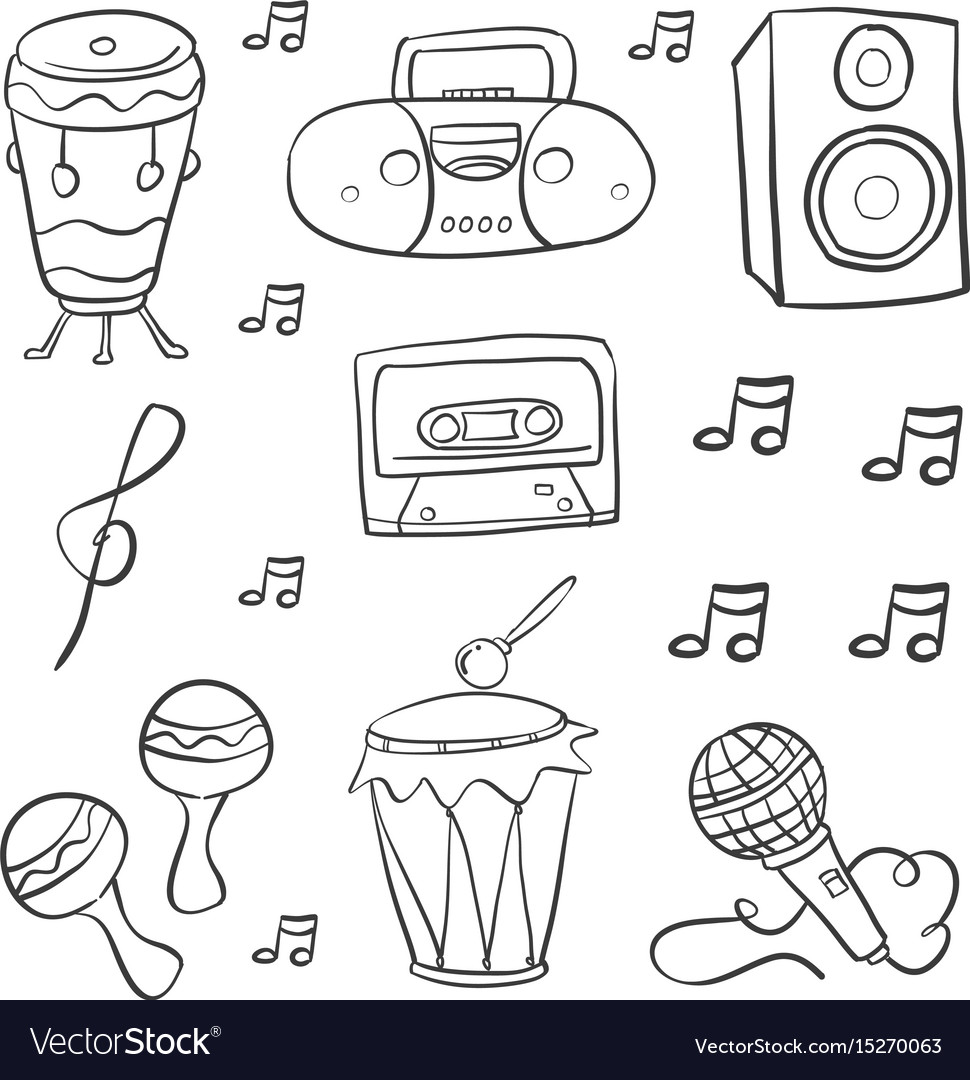 VectorStock®

VectorStock.com/15270063