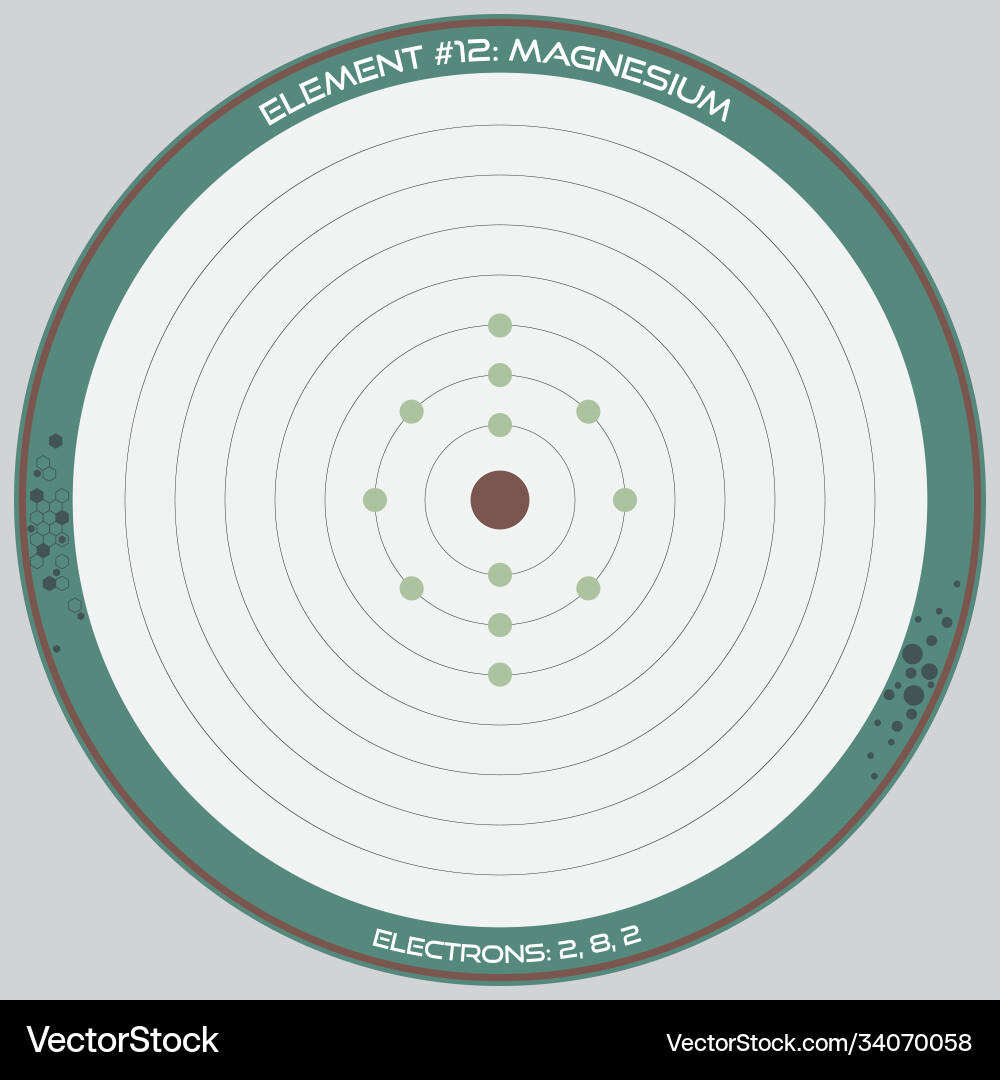 ELEMENT #12: MAGNESIUM

ELECTRONS: 2, 8, 2

VectorStock

VectorStock.com/34070058