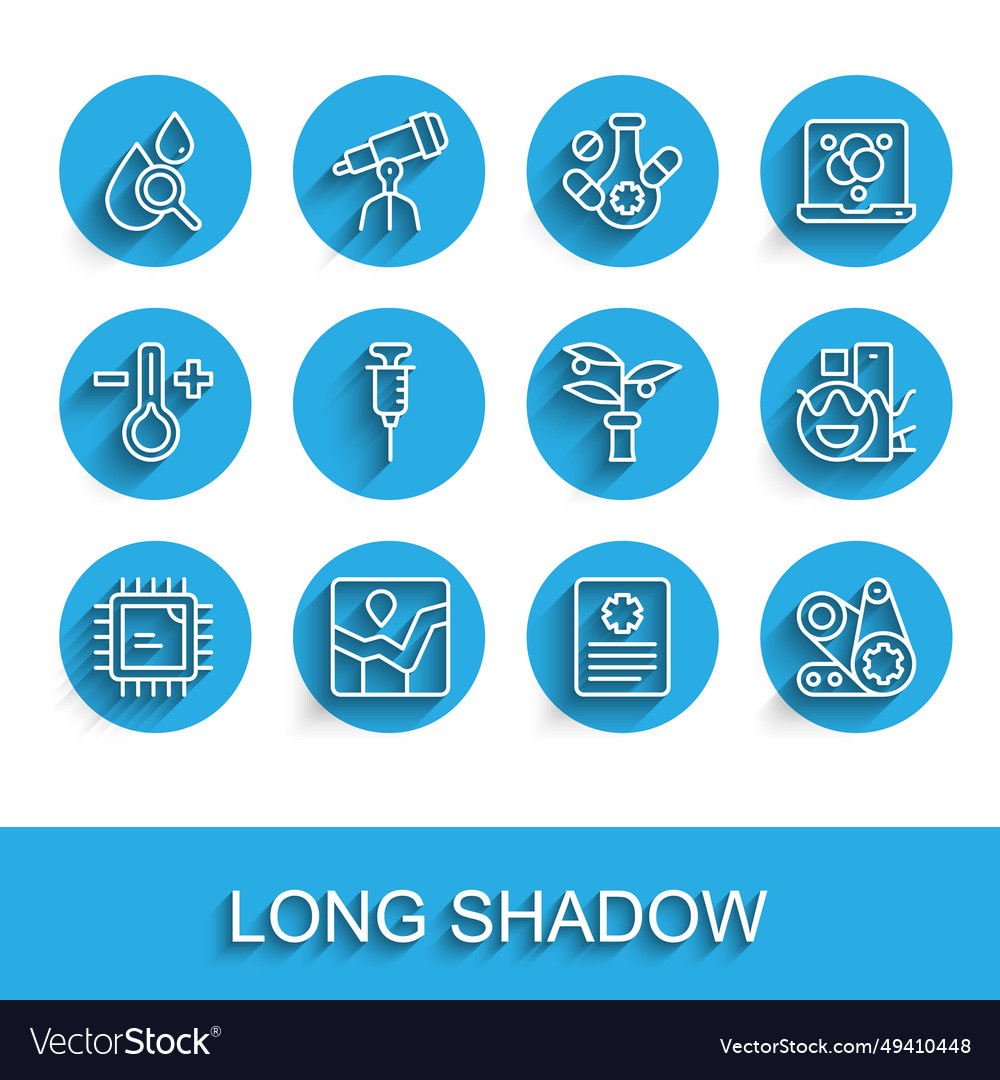 LONG SHADOW

VectorStock®

VectorStock.com/49410448